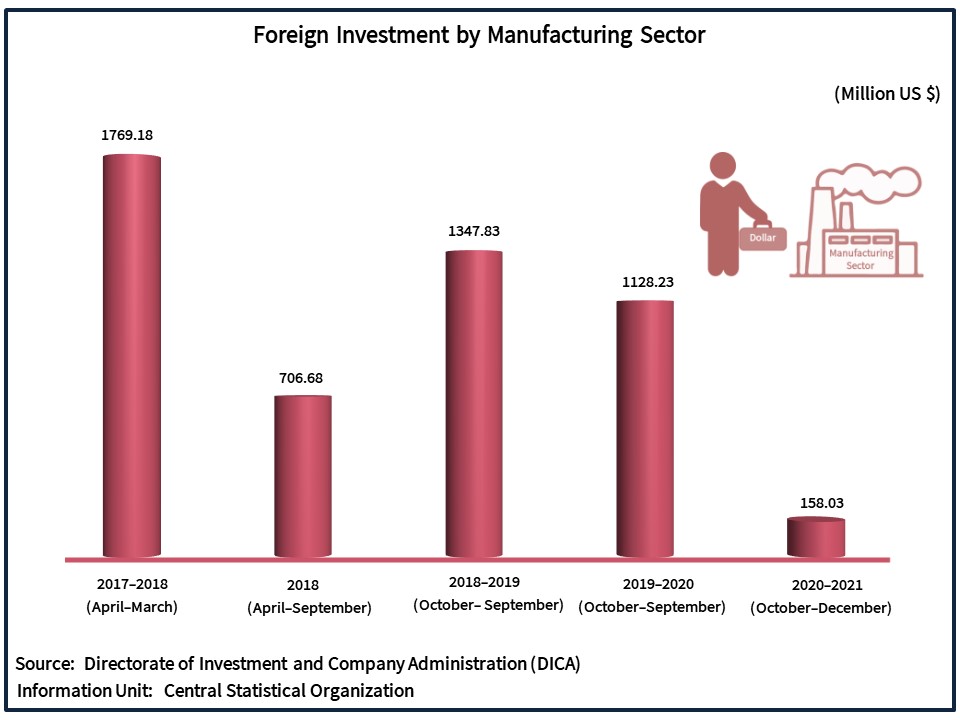 Foreign Investment by Manufacturing Sector

(Million US $)

Dollar

Manufacturing Sector

1769.18

706.68

1347.83

1128.23

158.03

2017–2018 (April–March)

2018 (April–September)

2018–2019 (October– September)

2019–2020 (October–September)

2020–2021 (October–December)

Source: Directorate of Investment and Company Administration (DICA)

Information Unit: Central Statistical Organization