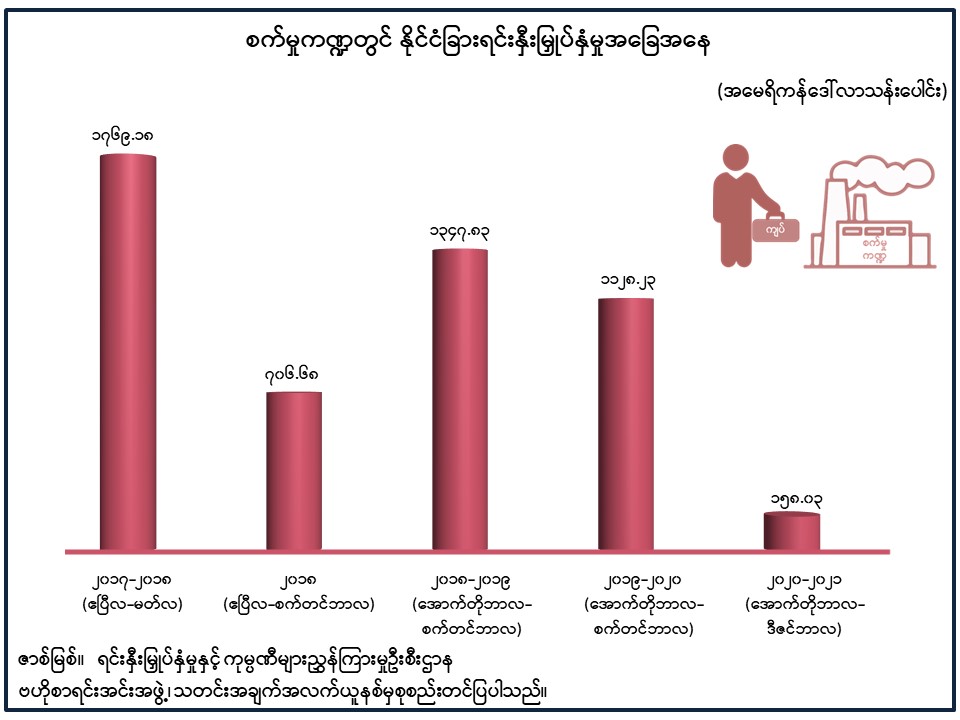 စက်မှုကဏ္ဍတွင် နိုင်ငံခြားရင်းနှီးမြှုပ်နှံမှုအခြေအနေ

(အမေရိကန်ဒေါ်လာသန်းပေါင်း)

ကျပ်

စက်မှု ကဏ္ဍ

၁၇၆၉.၁၈

၇၀၆.၆၈

၁၃၄၇.၈၃

၁၁၂၈.၂၃

၁၅၈.၀၃

၂၀၁၇-၂၀၁၈ (ဧပြီလ-မတ်လ)

၂၀၁၈ (ဧပြီလ-စက်တင်ဘာလ)

၂၀၁၈-၂၀၁၉ (အောက်တိုဘာလ-စက်တင်ဘာလ)

၂၀၁၉-၂၀၂၀ (အောက်တိုဘာလ-စက်တင်ဘာလ)

၂၀၂၀-၂၀၂၁ (အောက်တိုဘာလ-ဒီဇင်ဘာလ)

ဇာစ်မြစ်။ ရင်းနှီးမြှုပ်နှံမှုနှင့် ကုမ္ပဏီများညွှန်ကြားမှုဦးစီးဌာန

ဗဟိုစာရင်းအင်းအဖွဲ့၊ သတင်းအချက်အလက်ယူနစ်မှစုစည်းတင်ပြပါသည်။