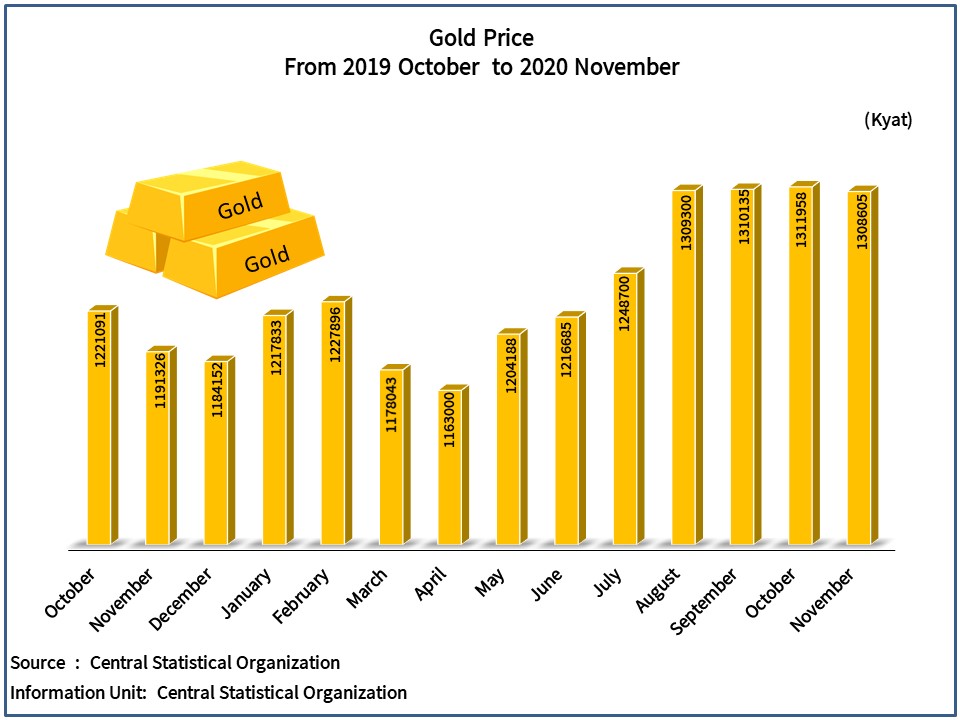 Gold Price
From 2019 October to 2020 November

(Kyat)

Gold
Gold

1221091
1191326
1184152
1217833
1227896
1178043
1163000
1204188
1216685
1248700
1309300
1310135
1311958
1308605

October
November
December
January
February
March
April
May
June
July
August
September
October
November

Source : Central Statistical Organization
Information Unit: Central Statistical Organization