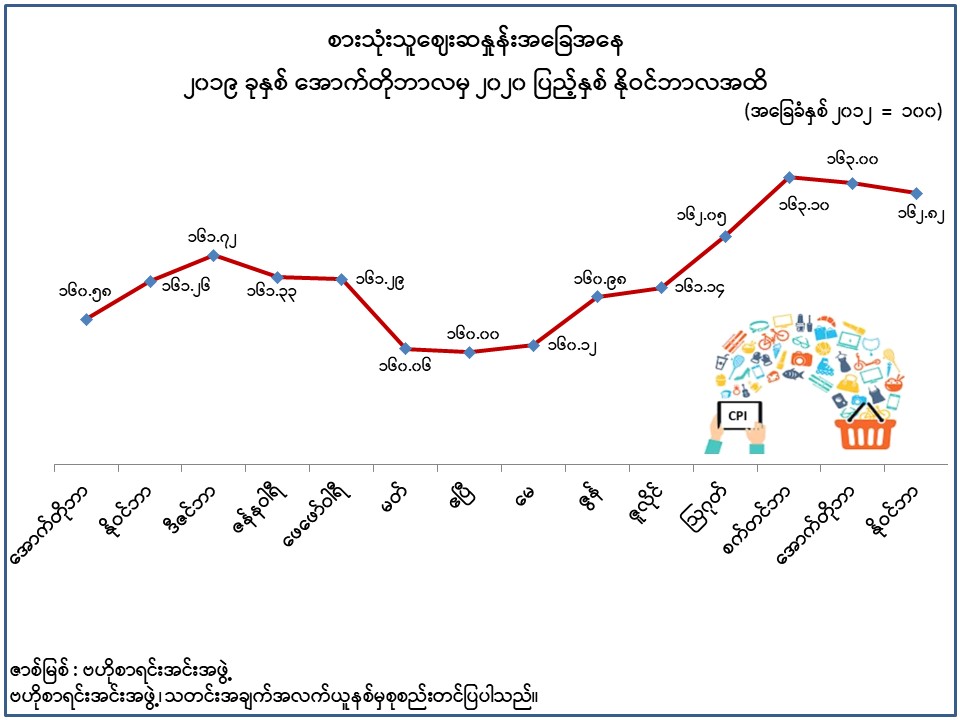 စားသုံးသူဈေးဆနှုန်းအခြေအနေ
၂၀၁၉ ခုနှစ် အောက်တိုဘာလမှ ၂၀၂၀ ပြည့်နှစ် နိုဝင်ဘာလအထိ
(အခြေခံနှစ် ၂၀၁၂ = ၁၀၀)

၁၆၀.၅၈
၁၆၁.၂၆
၁၆၁.၇၂
၁၆၁.၃၃
၁၆၁.၂၉
၁၆၀.၀၆
၁၆၀.၀၀
၁၆၀.၁၂
၁၆၀.၉၈
၁၆၁.၁၄
၁၆၂.၀၅
၁၆၃.၁၀
၁၆၃.၀၀
၁၆၂.၈၂

CPI

အောက်တိုဘာ
နိုဝင်ဘာ
ဒီဇင်ဘာ
ဇန်နဝါရီ
ဖေဖော်ဝါရီ
မတ်
ဧပြီ
မေ
ဇွန်
ဇူလိုင်
ဩဂုတ်
စက်တင်ဘာ
အောက်တိုဘာ
နိုဝင်ဘာ

ဇာစ်မြစ် : ဗဟိုစာရင်းအင်းအဖွဲ့
ဗဟိုစာရင်းအင်းအဖွဲ့၊ သတင်းအချက်အလက်ယူနစ်မှစုစည်းတင်ပြပါသည်။