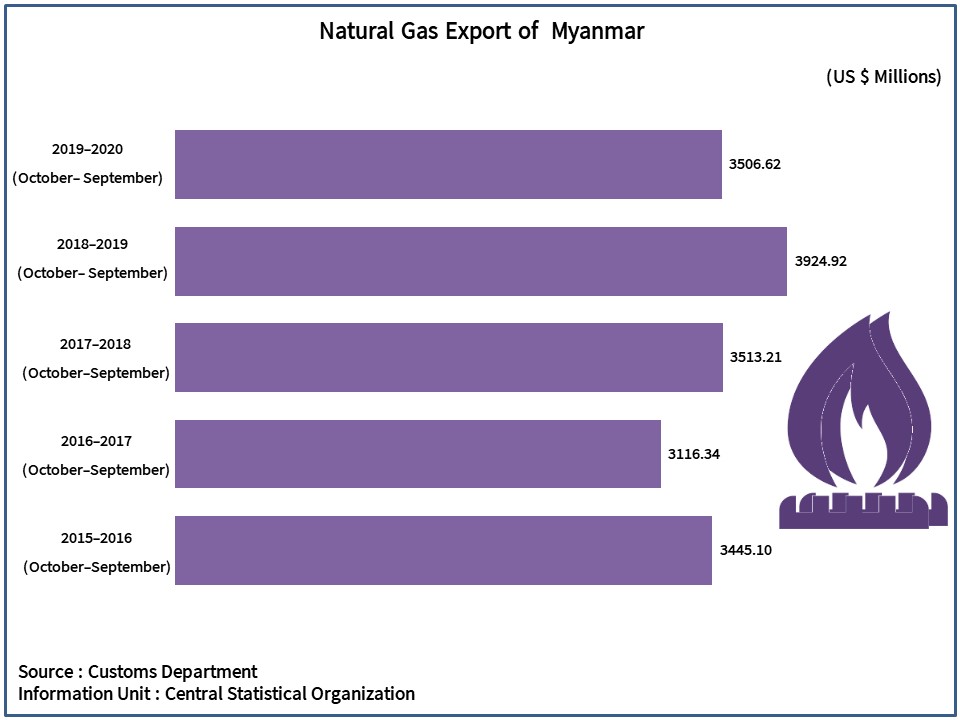 Natural Gas Export of Myanmar

(US $ Millions)

2019–2020
(October– September)
3506.62

2018–2019
(October– September)
3924.92

2017–2018
(October–September)
3513.21

2016–2017
(October–September)
3116.34

2015–2016
(October–September)
3445.10

Source : Customs Department
Information Unit : Central Statistical Organization