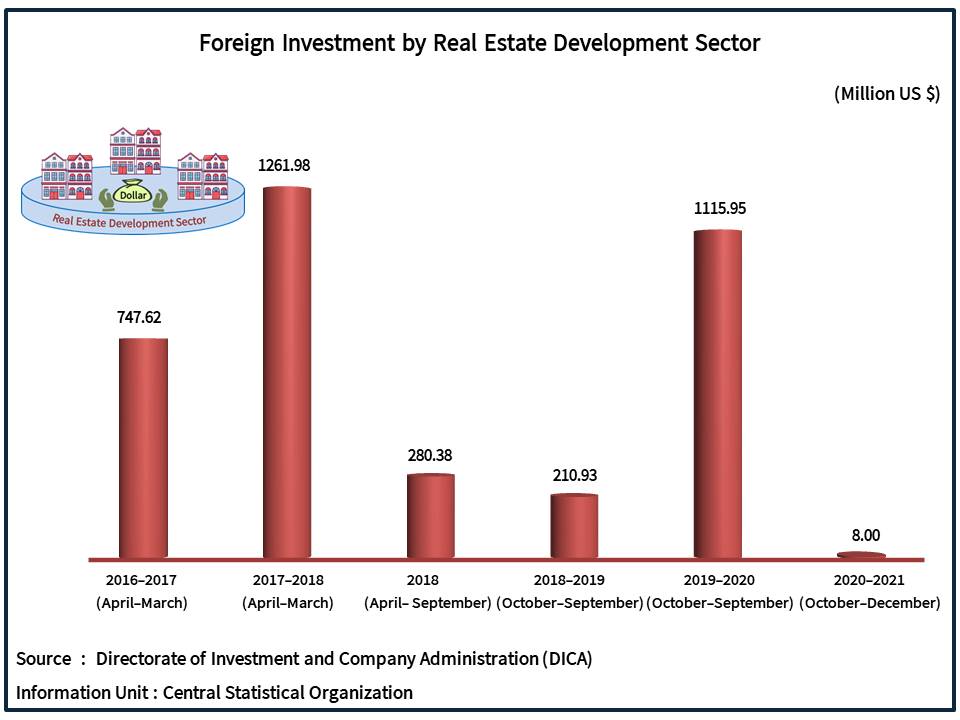 Foreign Investment by Real Estate Development Sector

(Million US $)

Dollar
Real Estate Development Sector

747.62
1261.98
280.38
210.93
1115.95
8.00

2016–2017 (April–March)
2017–2018 (April–March)
2018 (April– September)
2018–2019 (October–September)
2019–2020 (October–September)
2020–2021 (October–December)

Source : Directorate of Investment and Company Administration (DICA)
Information Unit : Central Statistical Organization