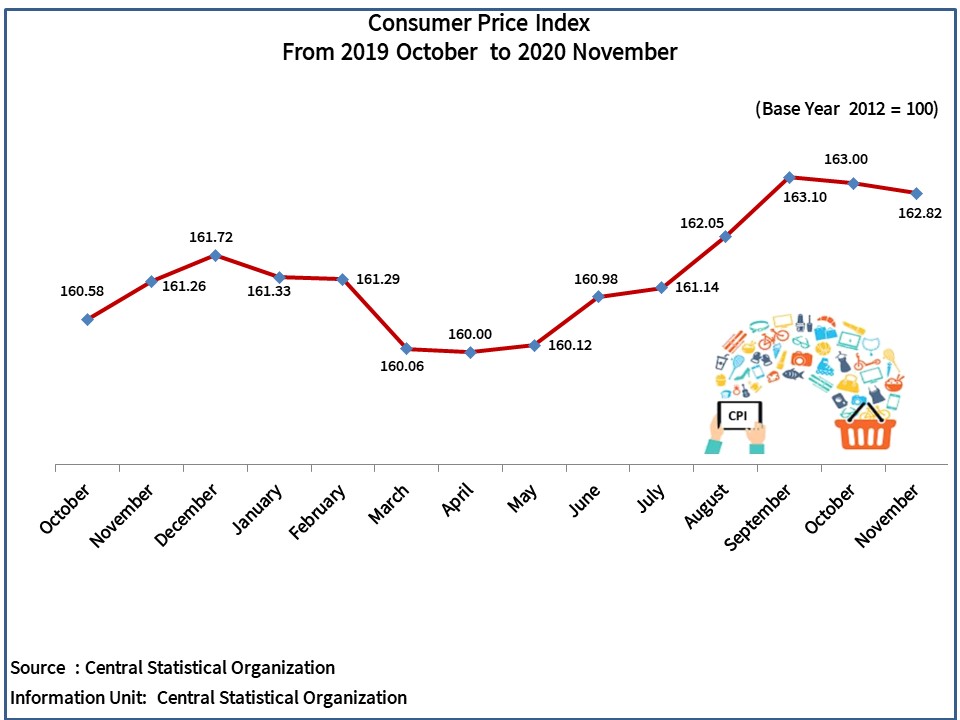 Consumer Price Index
From 2019 October to 2020 November

(Base Year 2012 = 100)

160.58
161.26
161.72
161.33
161.29
160.06
160.00
160.12
160.98
161.14
162.05
163.10
163.00
162.82

CPI

October
November
December
January
February
March
April
May
June
July
August
September
October
November

Source : Central Statistical Organization
Information Unit: Central Statistical Organization